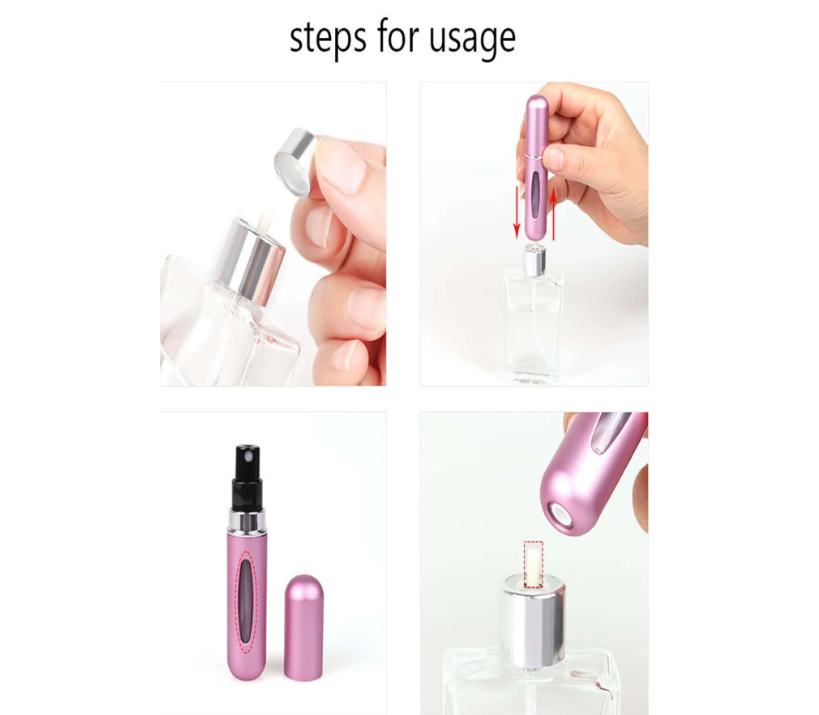 steps for usage